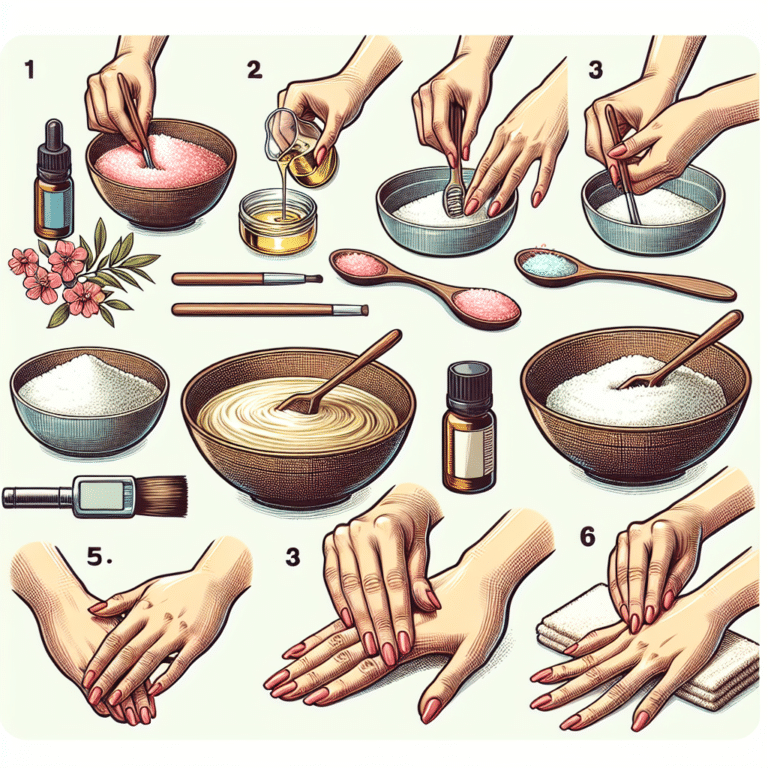 1

2

3

5.

3

6